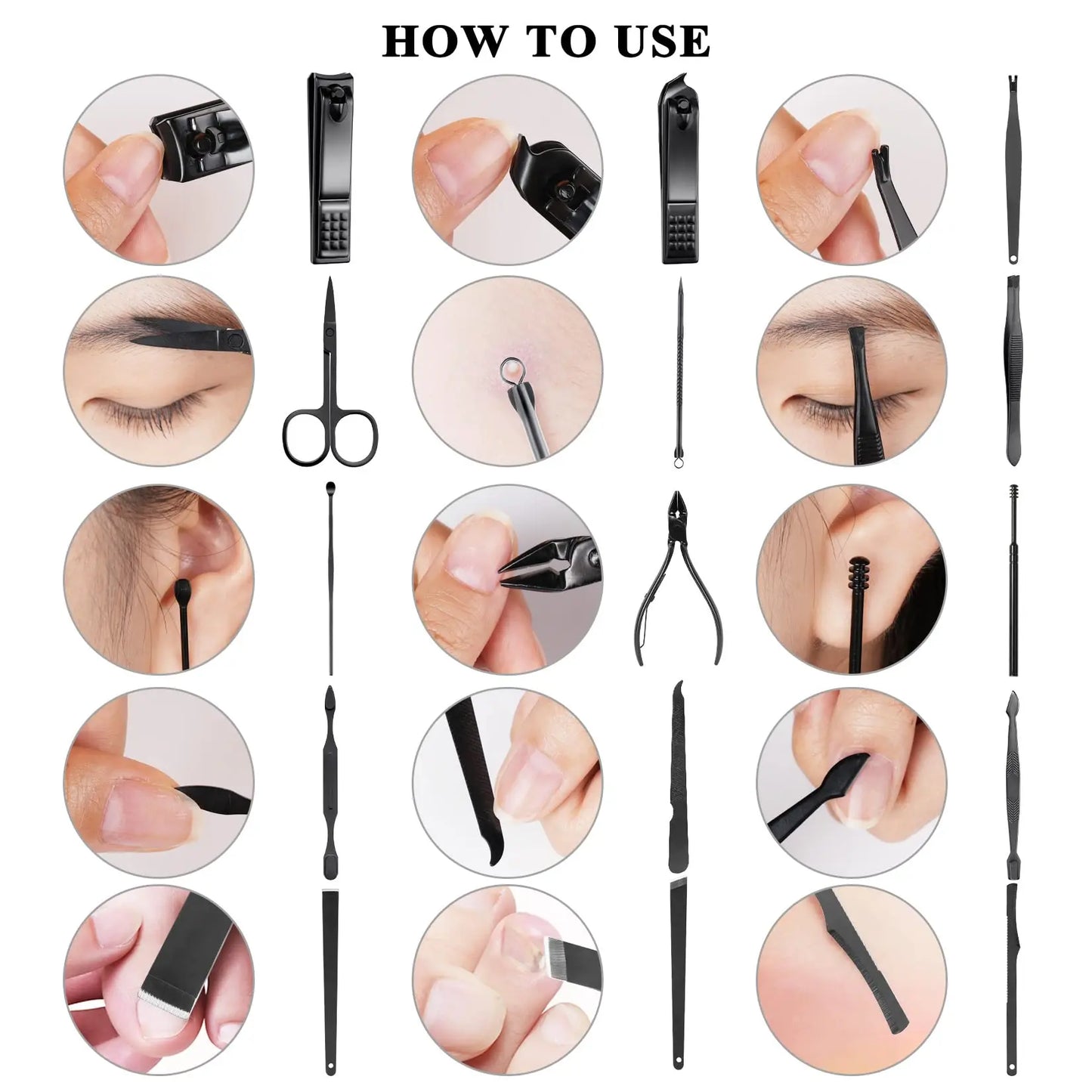 HOW TO USE