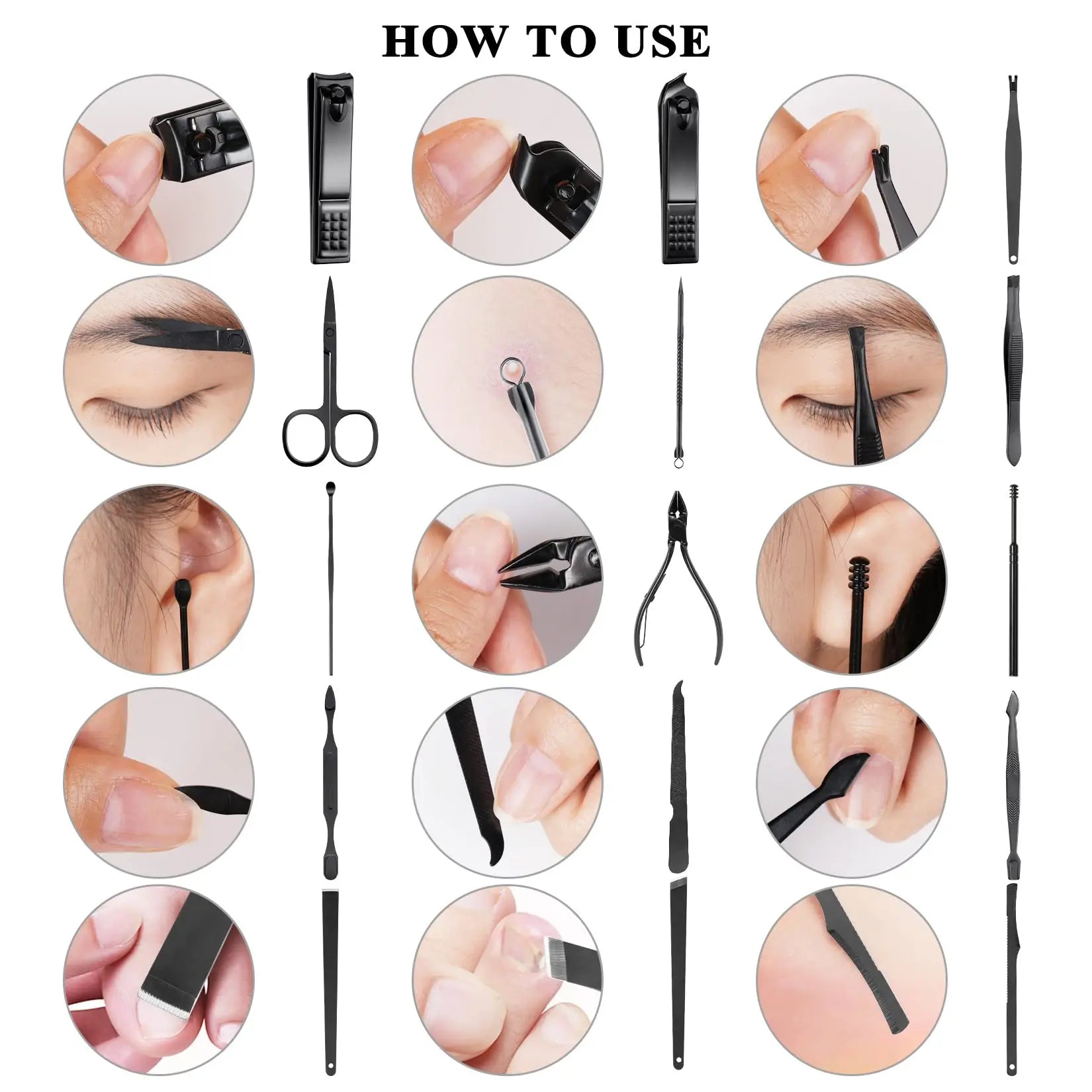 HOW TO USE